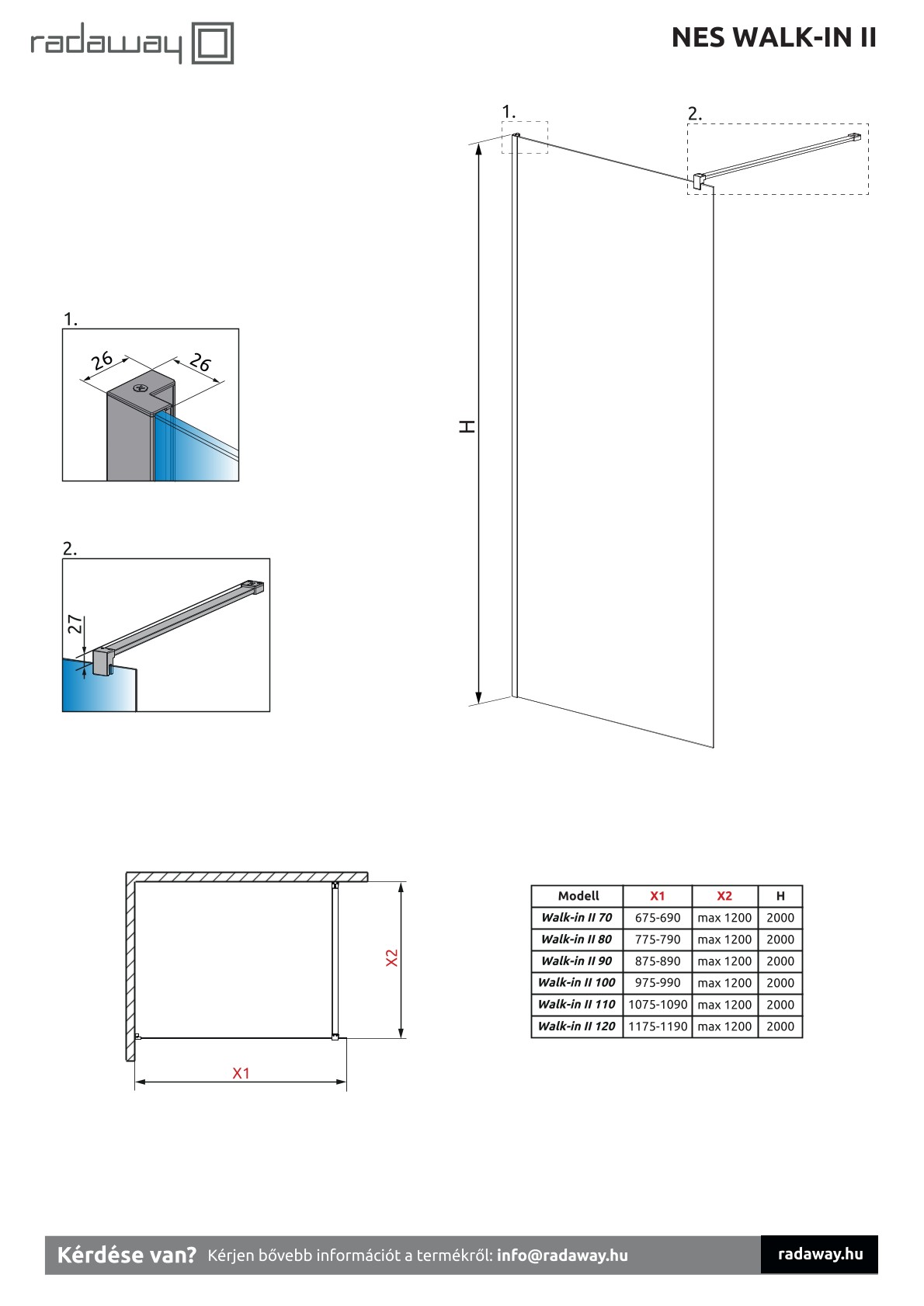 radaway

NES WALK-IN II

1.

2.

H

1.

26

26

2.

27

X2

X1

| Modell | X1 | X2 | H |
|---|---|---|---|
| Walk-in II 70 | 675-690 | max 1200 | 2000 |
| Walk-in II 80 | 775-790 | max 1200 | 2000 |
| Walk-in II 90 | 875-890 | max 1200 | 2000 |
| Walk-in II 100 | 975-990 | max 1200 | 2000 |
| Walk-in II 110 | 1075-1090 | max 1200 | 2000 |
| Walk-in II 120 | 1175-1190 | max 1200 | 2000 |

Kérdése van? Kérjen bővebb információt a termékről: info@radaway.hu

radaway.hu